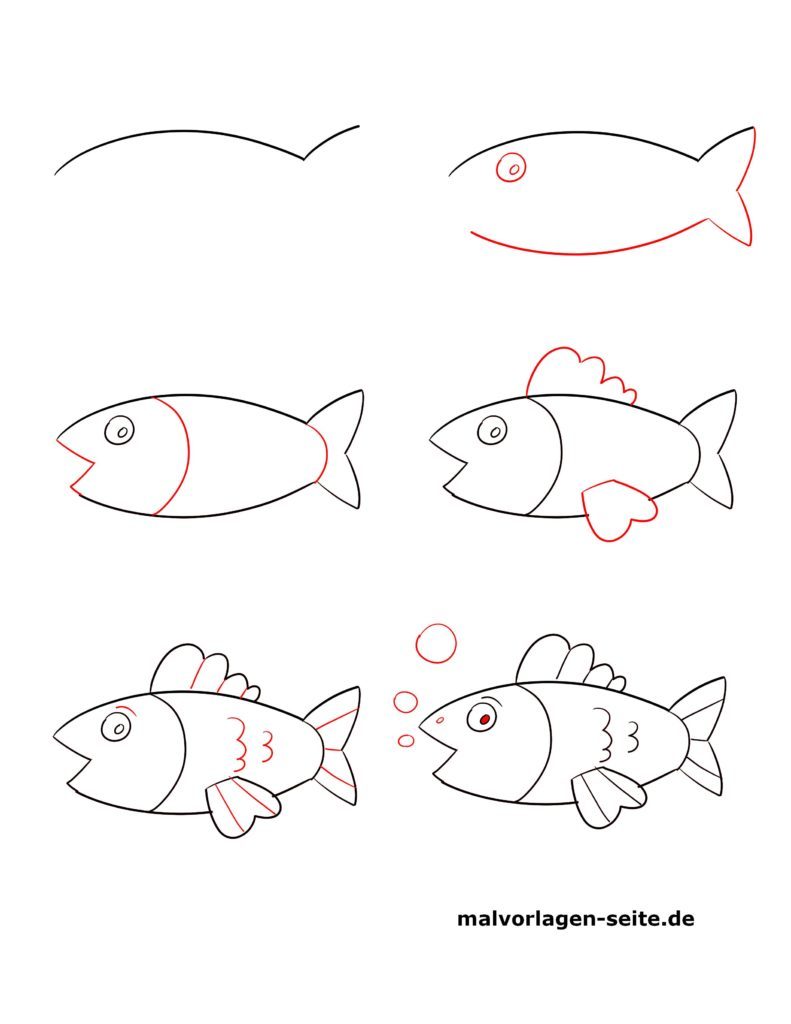 malvorlagen-seite.de